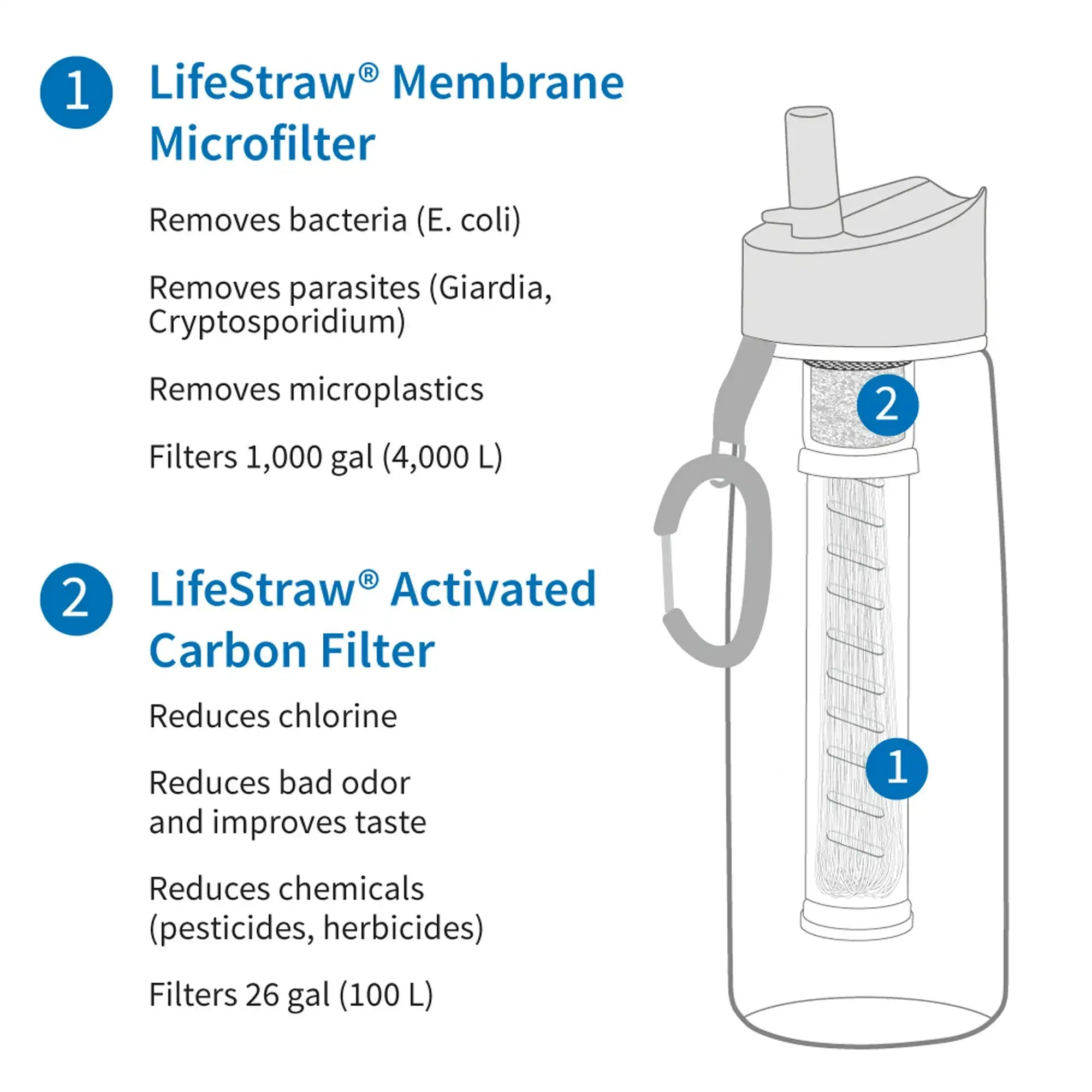 1 LifeStraw® Membrane Microfilter

Removes bacteria (E. coli)

Removes parasites (Giardia, Cryptosporidium)

Removes microplastics

Filters 1,000 gal (4,000 L)

2 LifeStraw® Activated Carbon Filter

Reduces chlorine

Reduces bad odor and improves taste

Reduces chemicals (pesticides, herbicides)

Filters 26 gal (100 L)

2

1