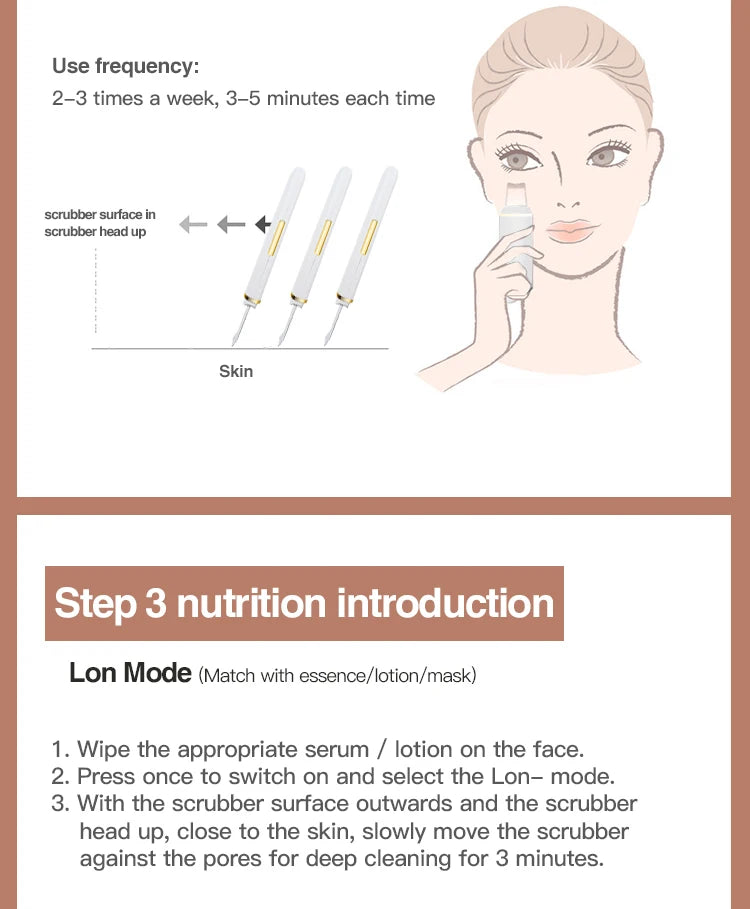 Use frequency:
2–3 times a week, 3–5 minutes each time

scrubber surface in
scrubber head up

Skin

Step 3 nutrition introduction

Lon Mode (Match with essence/lotion/mask)

1. Wipe the appropriate serum / lotion on the face.
2. Press once to switch on and select the Lon– mode.
3. With the scrubber surface outwards and the scrubber head up, close to the skin, slowly move the scrubber against the pores for deep cleaning for 3 minutes.